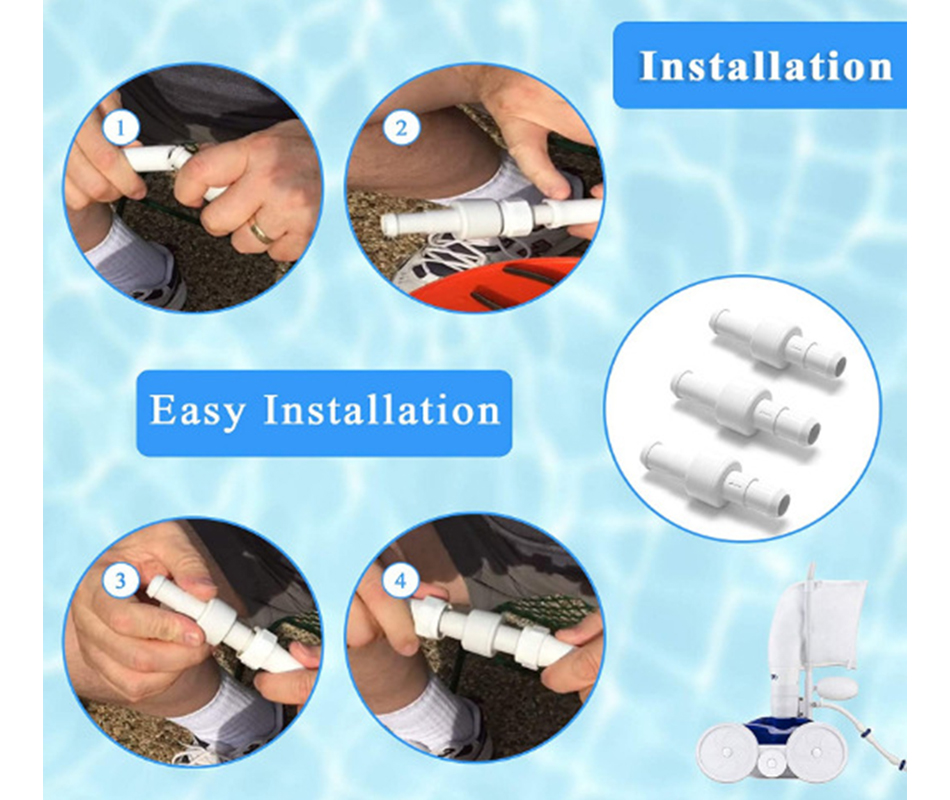 Installation

1

2

Easy Installation

3

4